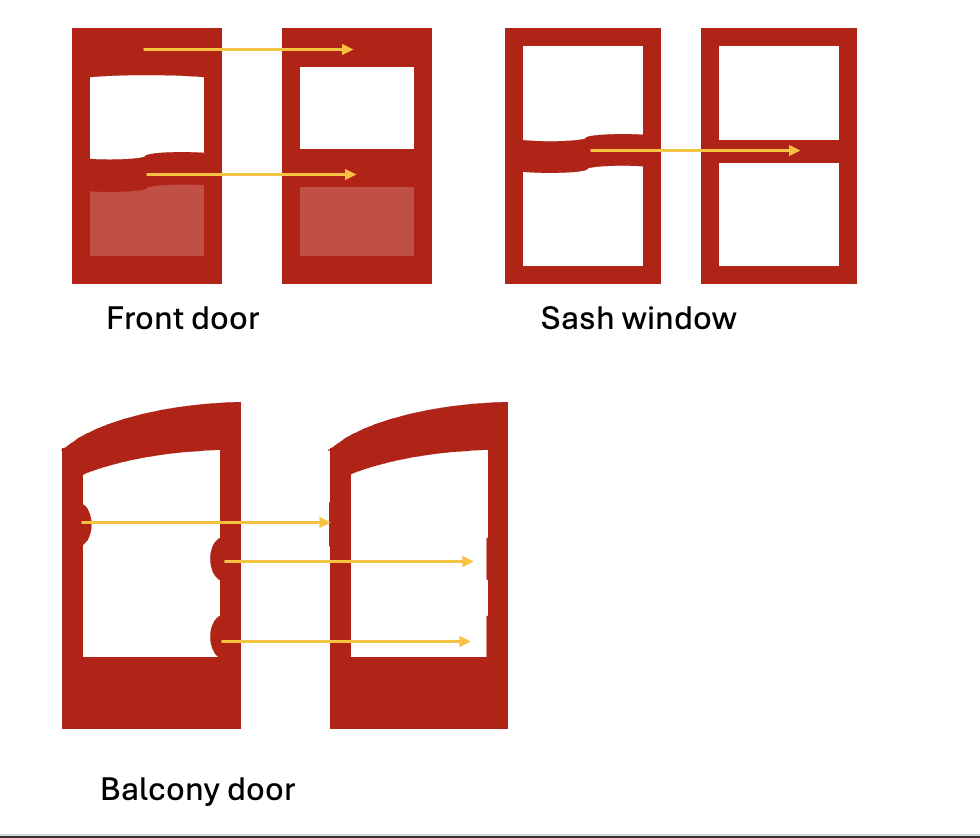 Front door

Sash window

Balcony door